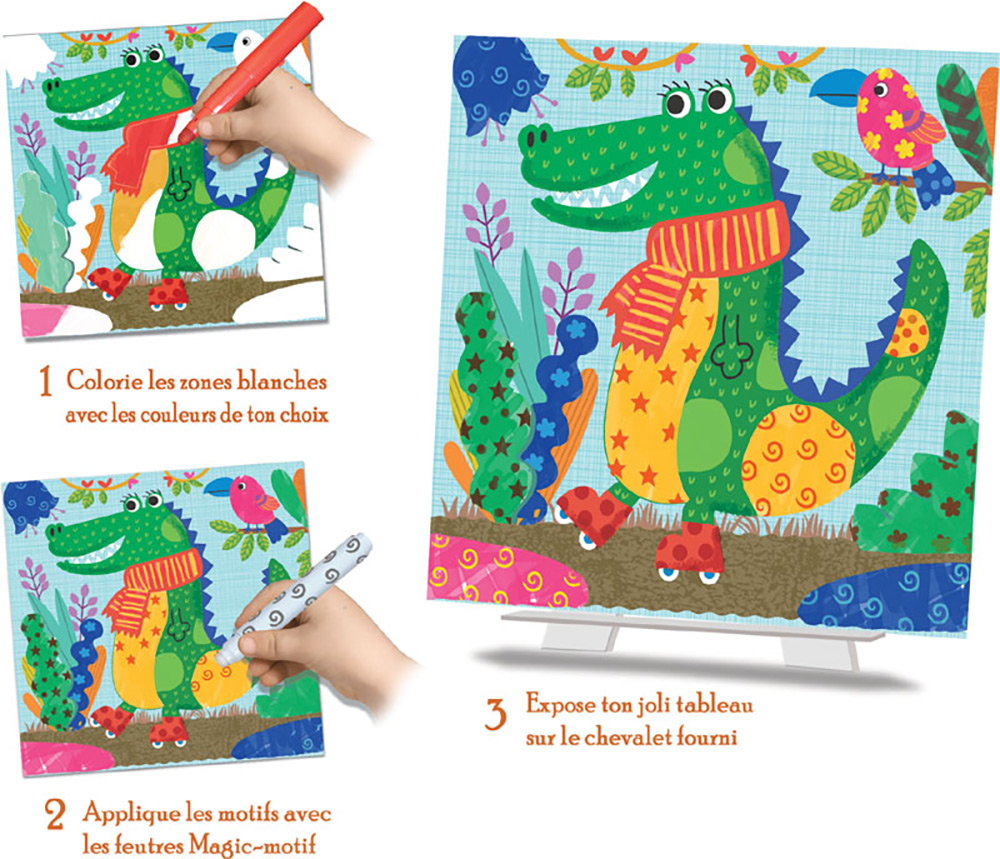 1 Colorie les zones blanches avec les couleurs de ton choix

2 Applique les motifs avec les feutres Magic-motif

3 Expose ton joli tableau sur le chevalet fourni