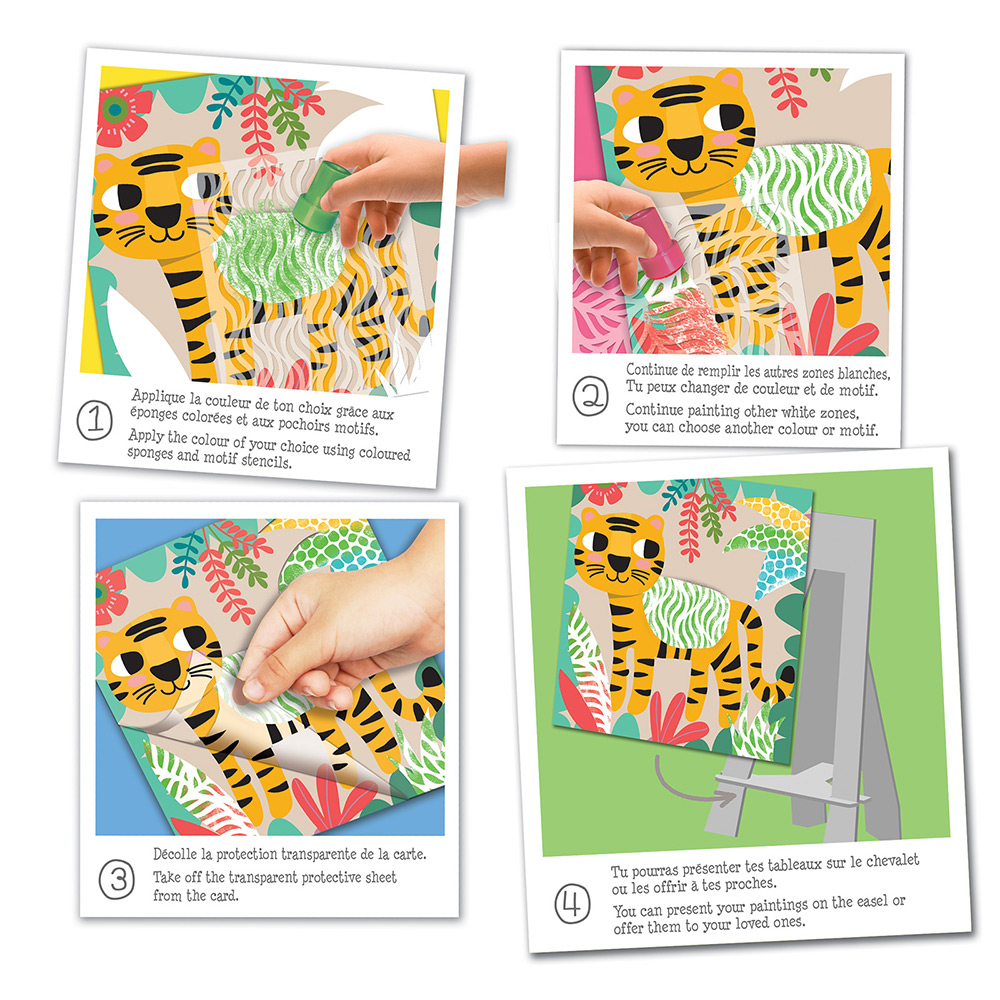 1 Applique la couleur de ton choix grâce aux éponges colorées et aux pochoirs motifs.

Apply the colour of your choice using coloured sponges and motif stencils.

2 Continue de remplir les autres zones blanches. Tu peux changer de couleur et de motif.

Continue painting other white zones, you can choose another colour or motif.

3 Décolle la protection transparente de la carte.

Take off the transparent protective sheet from the card.

4 Tu pourras présenter tes tableaux sur le chevalet ou les offrir à tes proches.

You can present your paintings on the easel or offer them to your loved ones.